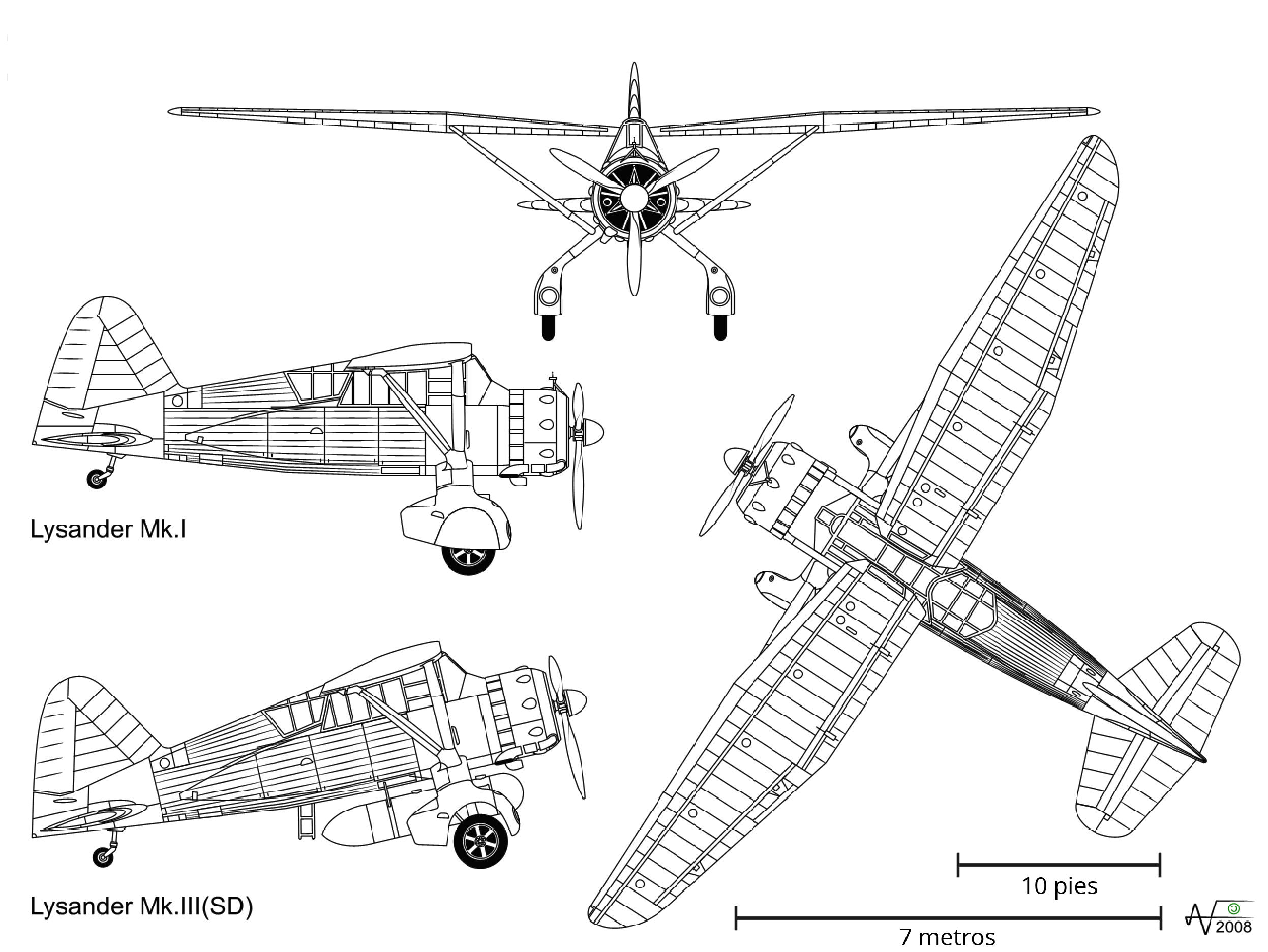 Lysander Mk.I

Lysander Mk.III(SD)

10 pies

7 metros

2008